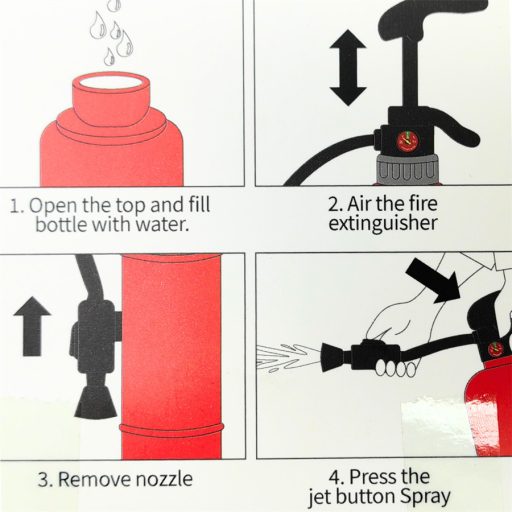 1. Open the top and fill bottle with water.

2. Air the fire extinguisher

3. Remove nozzle

4. Press the jet button Spray